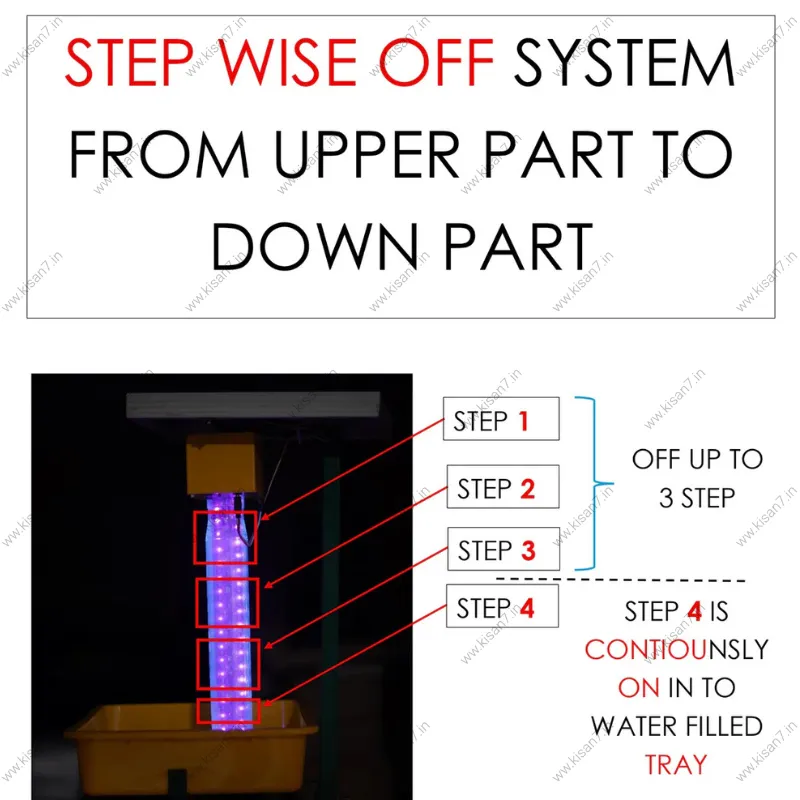 STEP WISE OFF SYSTEM FROM UPPER PART TO DOWN PART

STEP 1

STEP 2

STEP 3

STEP 4

OFF UP TO 3 STEP

STEP 4 IS CONTIOUNSLY ON IN TO WATER FILLED TRAY

www.kisan7.in